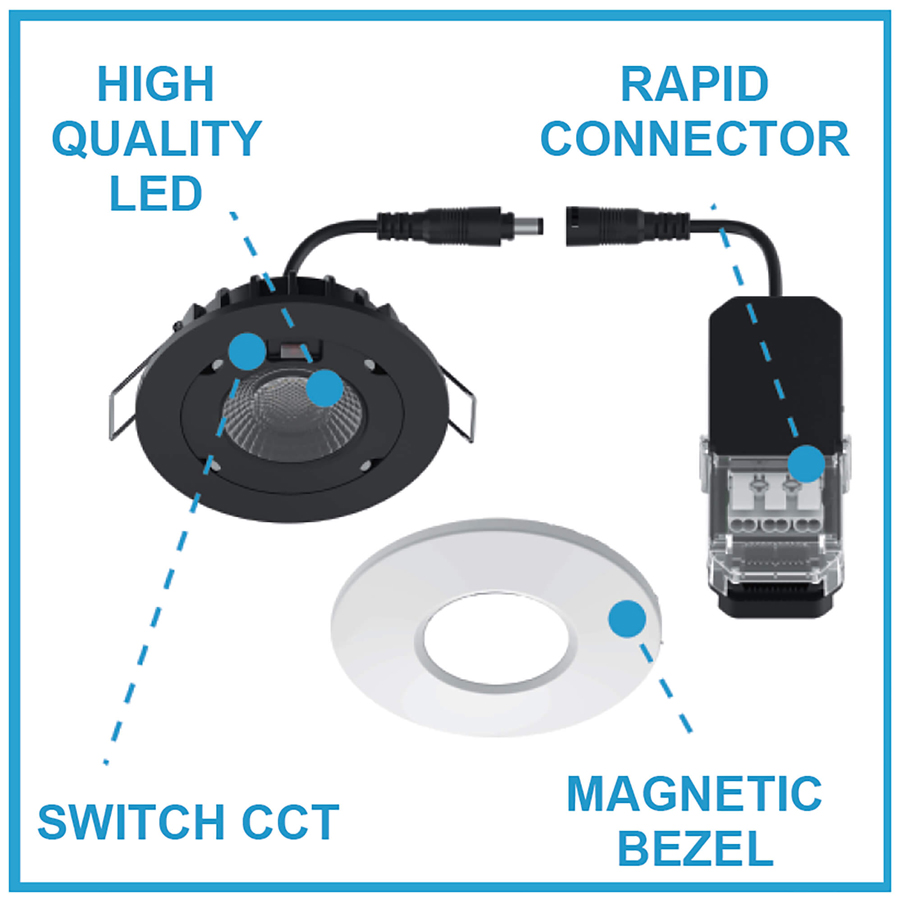 HIGH QUALITY LED

RAPID CONNECTOR

SWITCH CCT

MAGNETIC BEZEL